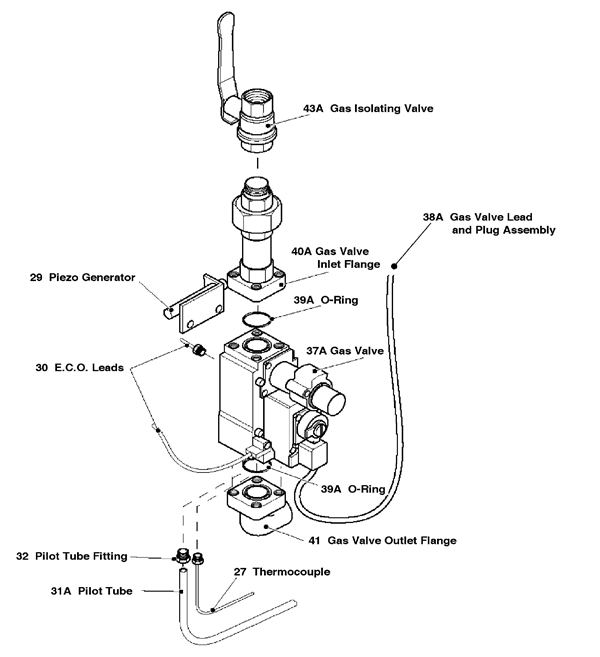 43A Gas Isolating Valve

38A Gas Valve Lead and Plug Assembly

40A Gas Valve Inlet Flange

29 Piezo Generator

39A O-Ring

37A Gas Valve

30 E.C.O. Leads

39A O-Ring

41 Gas Valve Outlet Flange

32 Pilot Tube Fitting

27 Thermocouple

31A Pilot Tube