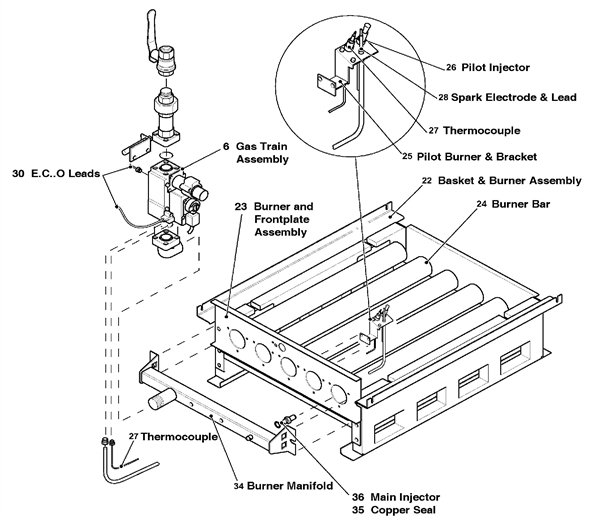 26 Pilot Injector
28 Spark Electrode & Lead
27 Thermocouple
25 Pilot Burner & Bracket
6 Gas Train Assembly
30 E.C..O Leads
22 Basket & Burner Assembly
24 Burner Bar
23 Burner and Frontplate Assembly
27 Thermocouple
34 Burner Manifold
36 Main Injector
35 Copper Seal