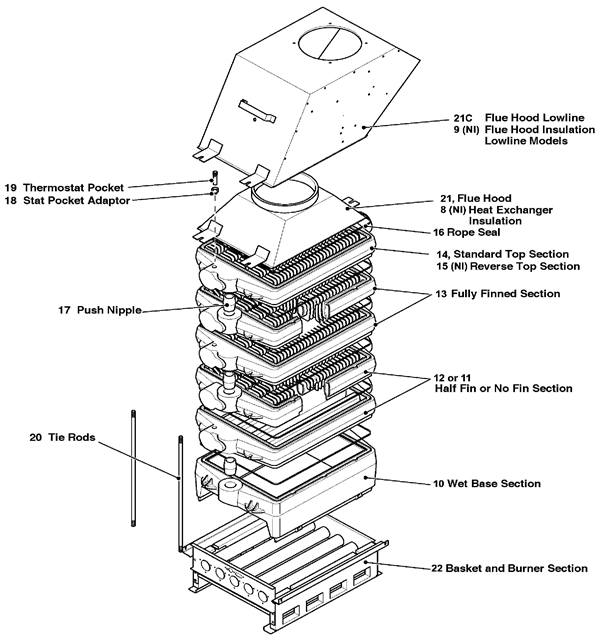 21C Flue Hood Lowline
9 (NI) Flue Hood Insulation
Lowline Models

19 Thermostat Pocket
18 Stat Pocket Adaptor

21, Flue Hood
8 (NI) Heat Exchanger Insulation

16 Rope Seal

14, Standard Top Section
15 (NI) Reverse Top Section

13 Fully Finned Section

17 Push Nipple

12 or 11
Half Fin or No Fin Section

20 Tie Rods

10 Wet Base Section

22 Basket and Burner Section