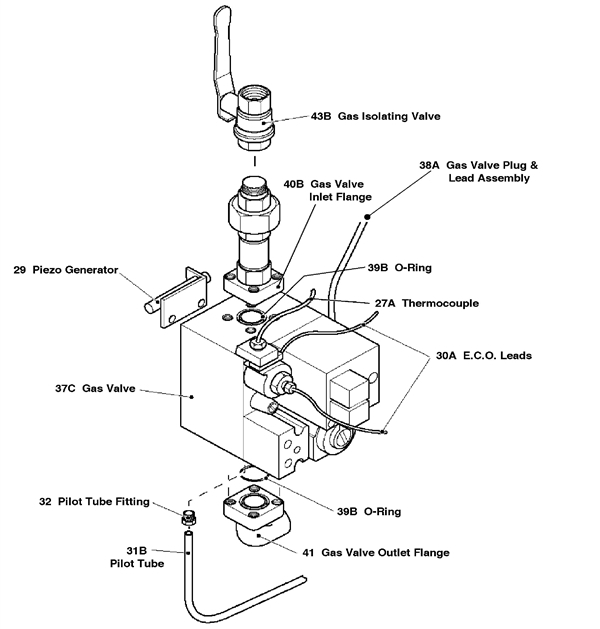 43B Gas Isolating Valve

38A Gas Valve Plug & Lead Assembly

40B Gas Valve Inlet Flange

29 Piezo Generator

39B O-Ring

27A Thermocouple

30A E.C.O. Leads

37C Gas Valve

32 Pilot Tube Fitting

39B O-Ring

31B Pilot Tube

41 Gas Valve Outlet Flange