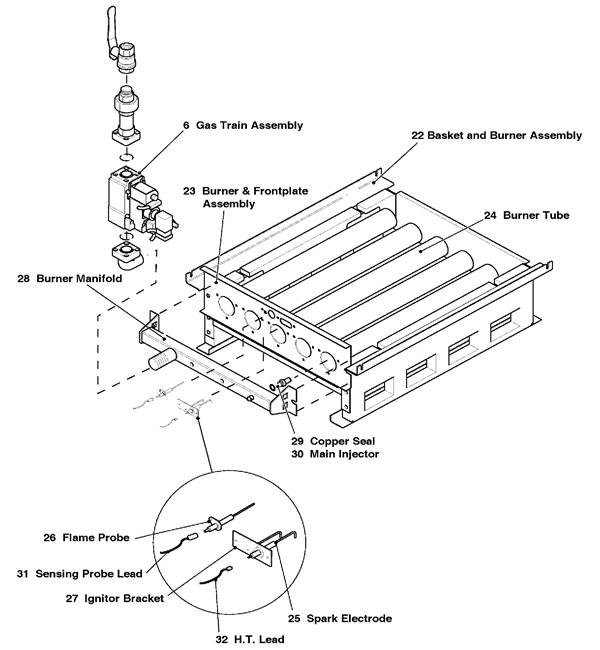 6 Gas Train Assembly

22 Basket and Burner Assembly

23 Burner & Frontplate Assembly

24 Burner Tube

28 Burner Manifold

29 Copper Seal
30 Main Injector

26 Flame Probe

31 Sensing Probe Lead

27 Ignitor Bracket

25 Spark Electrode

32 H.T. Lead