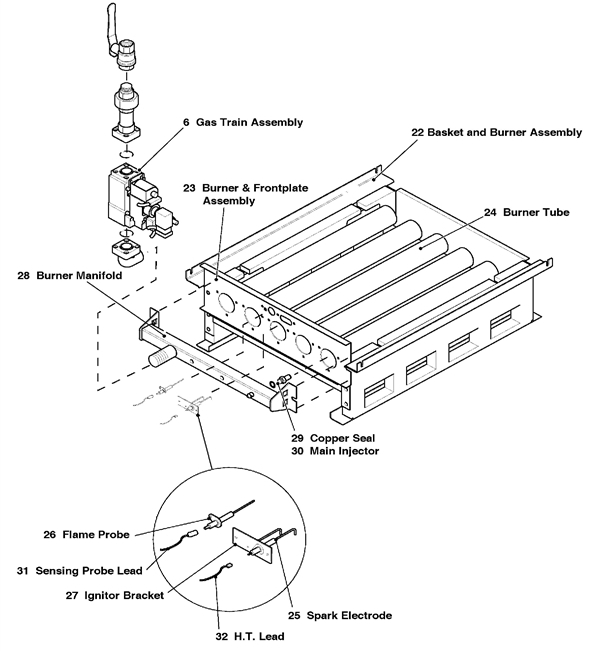 6 Gas Train Assembly

22 Basket and Burner Assembly

23 Burner & Frontplate Assembly

24 Burner Tube

28 Burner Manifold

29 Copper Seal
30 Main Injector

26 Flame Probe

31 Sensing Probe Lead

27 Ignitor Bracket

25 Spark Electrode

32 H.T. Lead