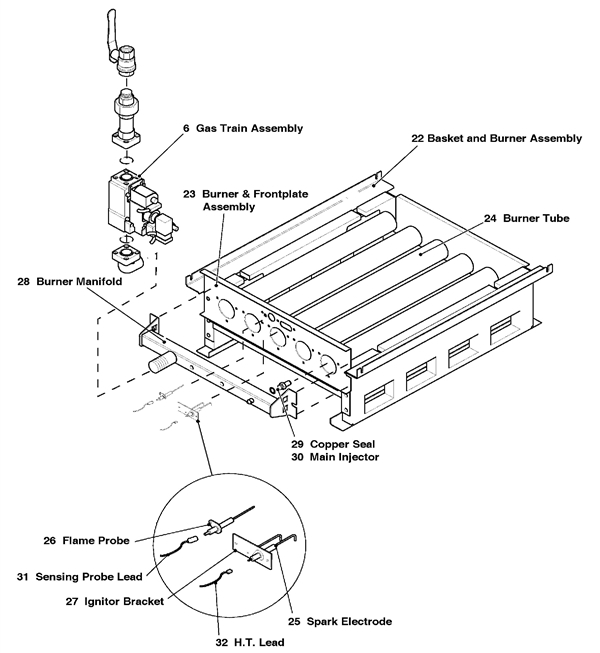 6 Gas Train Assembly

22 Basket and Burner Assembly

23 Burner & Frontplate Assembly

24 Burner Tube

28 Burner Manifold

29 Copper Seal
30 Main Injector

26 Flame Probe

31 Sensing Probe Lead

27 Ignitor Bracket

25 Spark Electrode

32 H.T. Lead