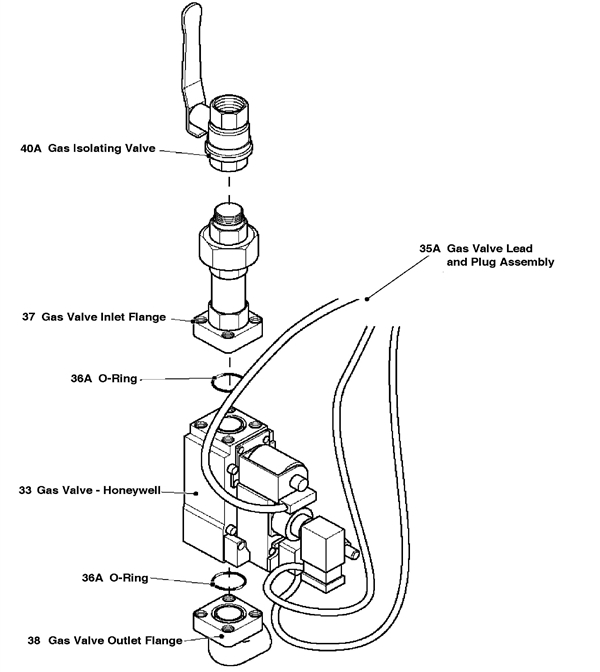 40A Gas Isolating Valve

35A Gas Valve Lead and Plug Assembly

37 Gas Valve Inlet Flange

36A O-Ring

33 Gas Valve - Honeywell

36A O-Ring

38 Gas Valve Outlet Flange