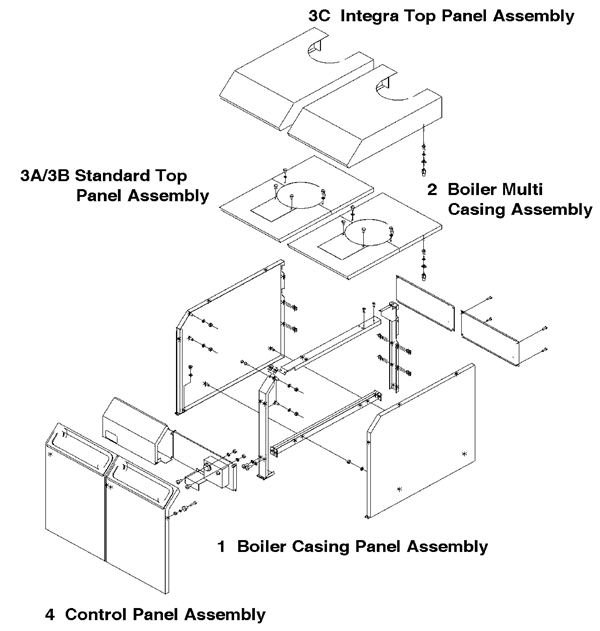 3C Integra Top Panel Assembly

3A/3B Standard Top Panel Assembly

2 Boiler Multi Casing Assembly

1 Boiler Casing Panel Assembly

4 Control Panel Assembly