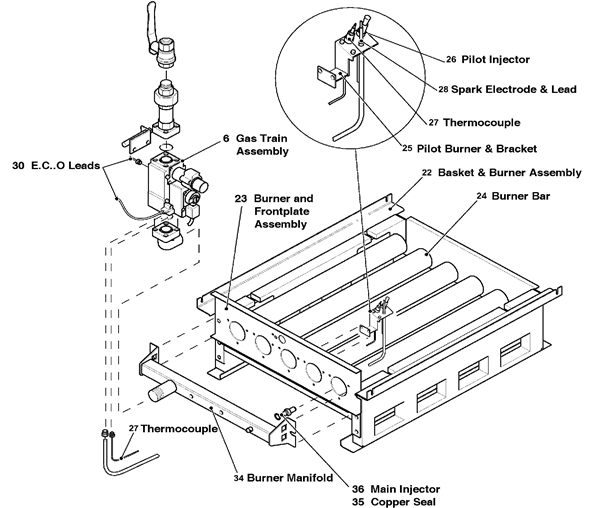 26 Pilot Injector

28 Spark Electrode & Lead

27 Thermocouple

25 Pilot Burner & Bracket

6 Gas Train Assembly

30 E.C..O Leads

22 Basket & Burner Assembly

24 Burner Bar

23 Burner and Frontplate Assembly

27 Thermocouple

34 Burner Manifold

36 Main Injector
35 Copper Seal