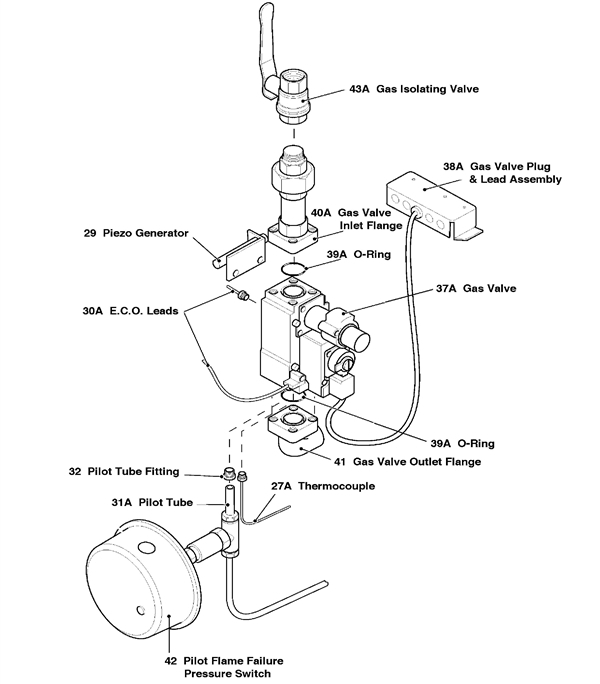 43A Gas Isolating Valve

38A Gas Valve Plug & Lead Assembly

40A Gas Valve Inlet Flange

29 Piezo Generator

39A O-Ring

37A Gas Valve

30A E.C.O. Leads

39A O-Ring

41 Gas Valve Outlet Flange

32 Pilot Tube Fitting

27A Thermocouple

31A Pilot Tube

42 Pilot Flame Failure Pressure Switch