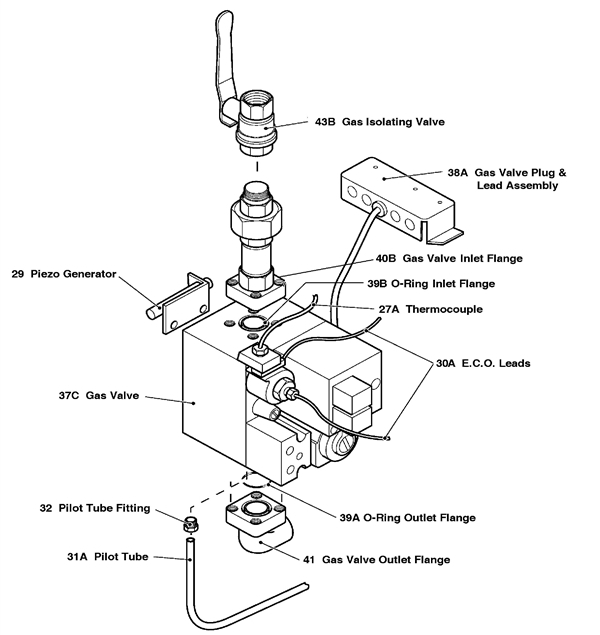 43B Gas Isolating Valve

38A Gas Valve Plug & Lead Assembly

40B Gas Valve Inlet Flange

29 Piezo Generator

39B O-Ring Inlet Flange

27A Thermocouple

30A E.C.O. Leads

37C Gas Valve

32 Pilot Tube Fitting

39A O-Ring Outlet Flange

31A Pilot Tube

41 Gas Valve Outlet Flange