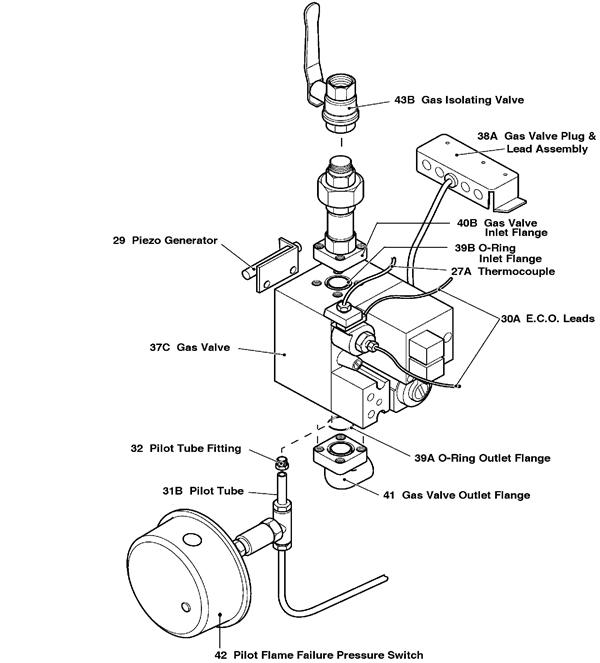 43B Gas Isolating Valve

38A Gas Valve Plug & Lead Assembly

40B Gas Valve Inlet Flange

29 Piezo Generator

39B O-Ring Inlet Flange

27A Thermocouple

30A E.C.O. Leads

37C Gas Valve

32 Pilot Tube Fitting

39A O-Ring Outlet Flange

31B Pilot Tube

41 Gas Valve Outlet Flange

42 Pilot Flame Failure Pressure Switch