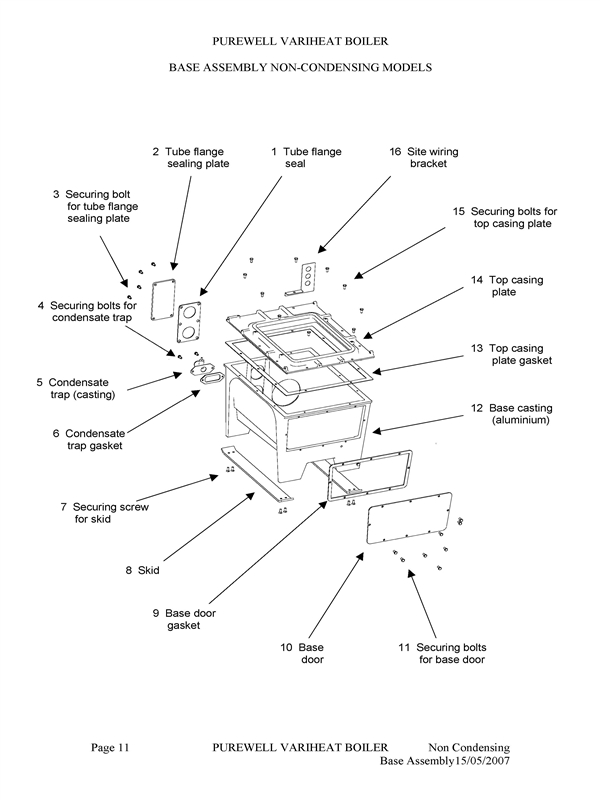 PUREWELL VARIHEAT BOILER

BASE ASSEMBLY NON-CONDENSING MODELS

2 Tube flange sealing plate

1 Tube flange seal

16 Site wiring bracket

3 Securing bolt for tube flange sealing plate

15 Securing bolts for top casing plate

14 Top casing plate

4 Securing bolts for condensate trap

13 Top casing plate gasket

5 Condensate trap (casting)

12 Base casting (aluminium)

6 Condensate trap gasket

7 Securing screw for skid

8 Skid

9 Base door gasket

10 Base door

11 Securing bolts for base door

Page 11 PUREWELL VARIHEAT BOILER Non Condensing Base Assembly15/05/2007