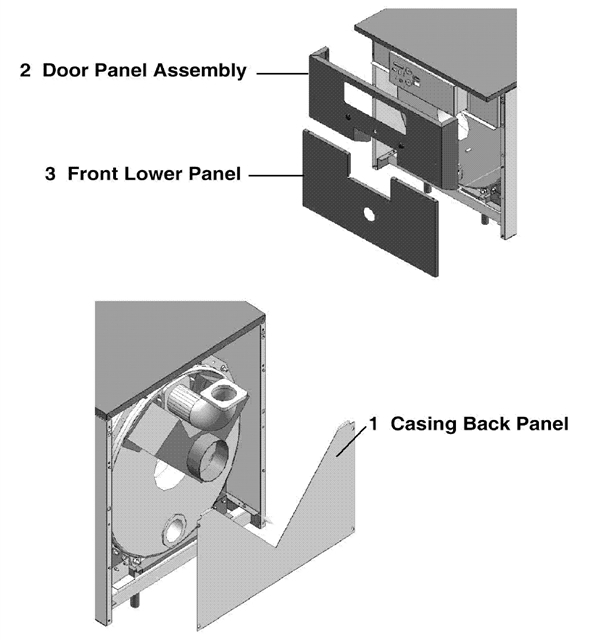 2 Door Panel Assembly

3 Front Lower Panel

1 Casing Back Panel