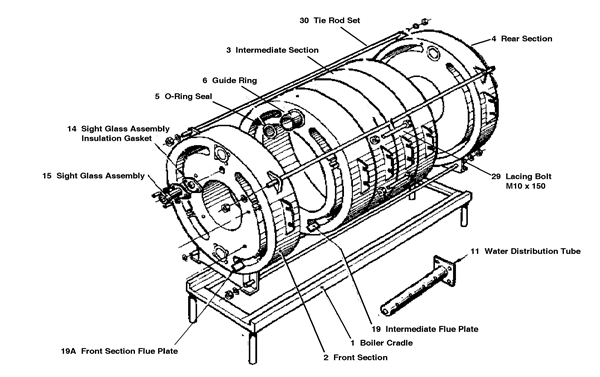 30 Tie Rod Set
4 Rear Section
3 Intermediate Section
6 Guide Ring
5 O-Ring Seal
14 Sight Glass Assembly Insulation Gasket
15 Sight Glass Assembly
29 Lacing Bolt M10 x 150
11 Water Distribution Tube
19 Intermediate Flue Plate
1 Boiler Cradle
19A Front Section Flue Plate
2 Front Section