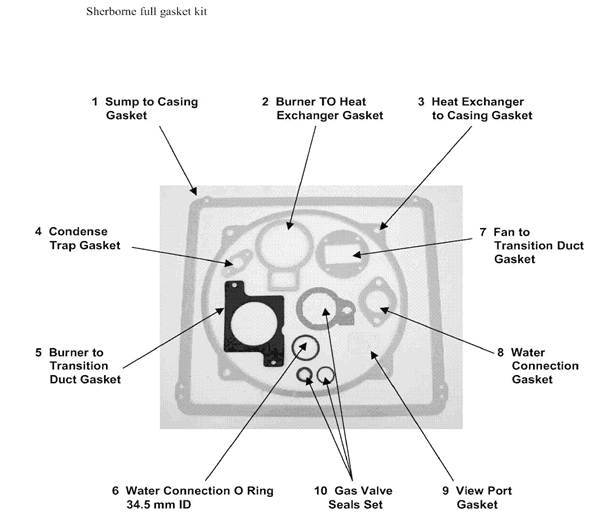 Sherborne full gasket kit

1 Sump to Casing Gasket

2 Burner TO Heat Exchanger Gasket

3 Heat Exchanger to Casing Gasket

4 Condense Trap Gasket

7 Fan to Transition Duct Gasket

5 Burner to Transition Duct Gasket

8 Water Connection Gasket

6 Water Connection O Ring 34.5 mm ID

10 Gas Valve Seals Set

9 View Port Gasket