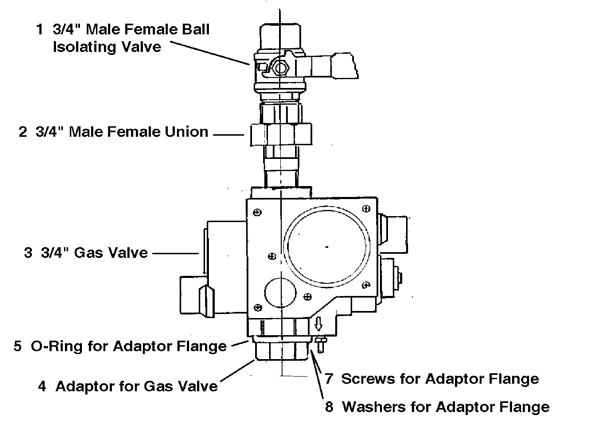 1 3/4" Male Female Ball Isolating Valve

2 3/4" Male Female Union

3 3/4" Gas Valve

5 O-Ring for Adaptor Flange

4 Adaptor for Gas Valve

7 Screws for Adaptor Flange

8 Washers for Adaptor Flange