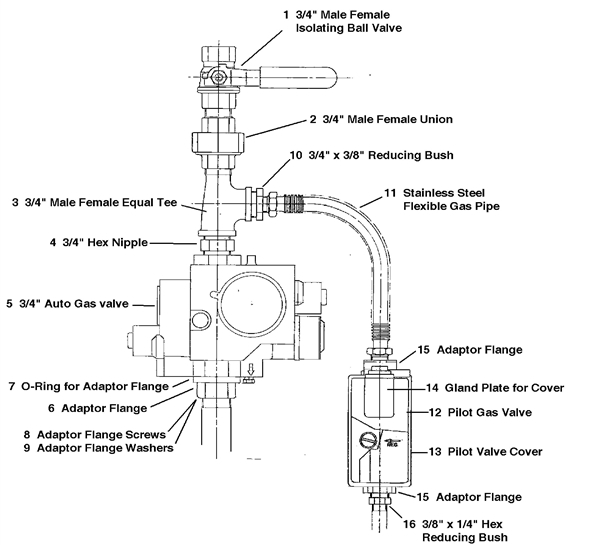 1 3/4" Male Female Isolating Ball Valve

2 3/4" Male Female Union

10 3/4" x 3/8" Reducing Bush

3 3/4" Male Female Equal Tee

11 Stainless Steel Flexible Gas Pipe

4 3/4" Hex Nipple

5 3/4" Auto Gas valve

15 Adaptor Flange

7 O-Ring for Adaptor Flange

14 Gland Plate for Cover

6 Adaptor Flange

12 Pilot Gas Valve

8 Adaptor Flange Screws
9 Adaptor Flange Washers

13 Pilot Valve Cover

15 Adaptor Flange

16 3/8" x 1/4" Hex Reducing Bush