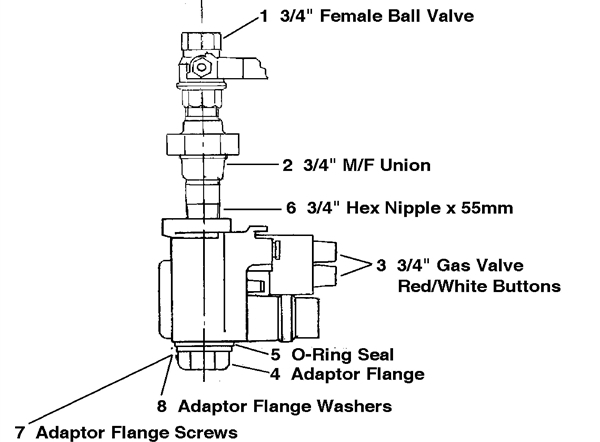 1 3/4" Female Ball Valve

2 3/4" M/F Union

6 3/4" Hex Nipple x 55mm

3 3/4" Gas Valve Red/White Buttons

5 O-Ring Seal

4 Adaptor Flange

8 Adaptor Flange Washers

7 Adaptor Flange Screws