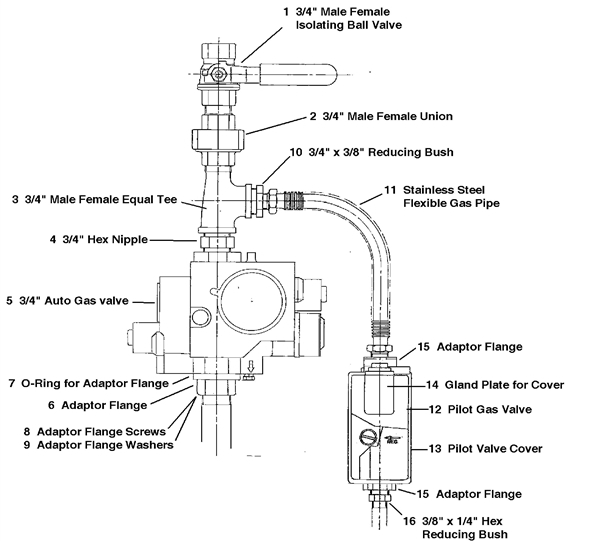 1 3/4" Male Female Isolating Ball Valve

2 3/4" Male Female Union

10 3/4" x 3/8" Reducing Bush

3 3/4" Male Female Equal Tee

11 Stainless Steel Flexible Gas Pipe

4 3/4" Hex Nipple

5 3/4" Auto Gas valve

15 Adaptor Flange

7 O-Ring for Adaptor Flange

14 Gland Plate for Cover

6 Adaptor Flange

12 Pilot Gas Valve

8 Adaptor Flange Screws

9 Adaptor Flange Washers

13 Pilot Valve Cover

15 Adaptor Flange

16 3/8" x 1/4" Hex Reducing Bush