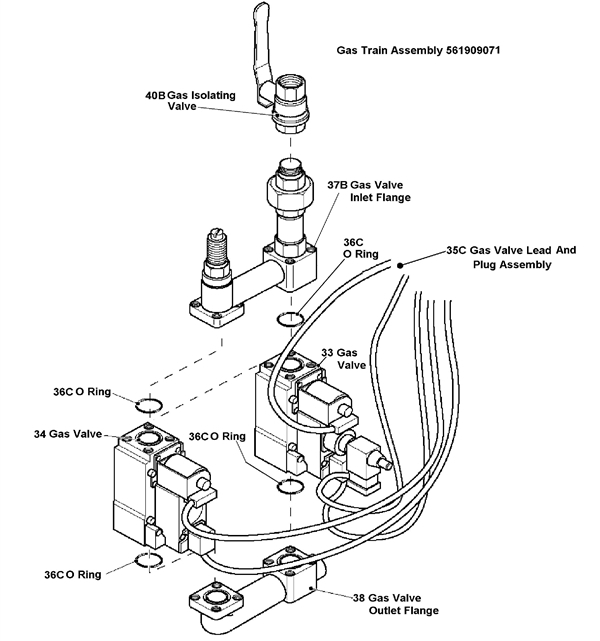 Gas Train Assembly 561909071

40B Gas Isolating Valve

37B Gas Valve Inlet Flange

36C O Ring

35C Gas Valve Lead And Plug Assembly

33 Gas Valve

36C O Ring

34 Gas Valve

36C O Ring

36C O Ring

38 Gas Valve Outlet Flange