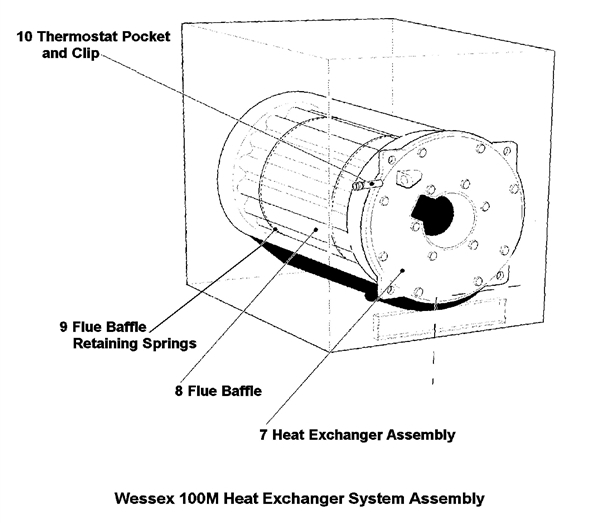 10 Thermostat Pocket and Clip

9 Flue Baffle Retaining Springs

8 Flue Baffle

7 Heat Exchanger Assembly

Wessex 100M Heat Exchanger System Assembly