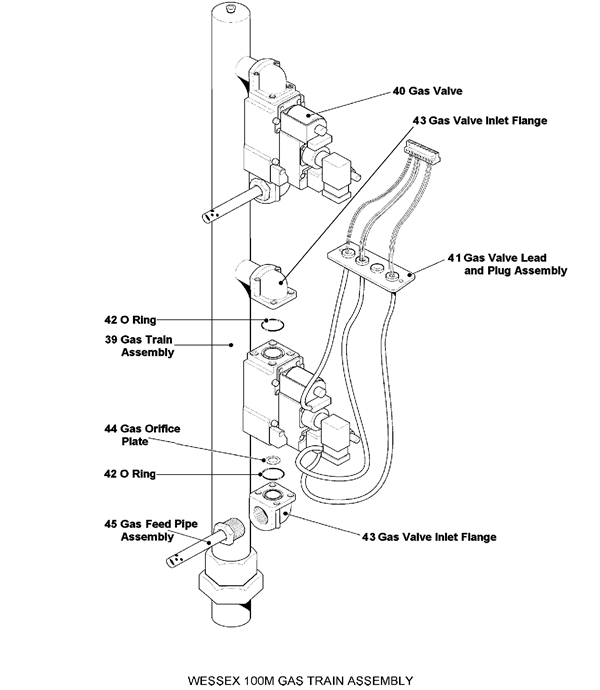 40 Gas Valve

43 Gas Valve Inlet Flange

41 Gas Valve Lead and Plug Assembly

42 O Ring

39 Gas Train Assembly

44 Gas Orifice Plate

42 O Ring

45 Gas Feed Pipe Assembly

43 Gas Valve Inlet Flange

WESSEX 100M GAS TRAIN ASSEMBLY