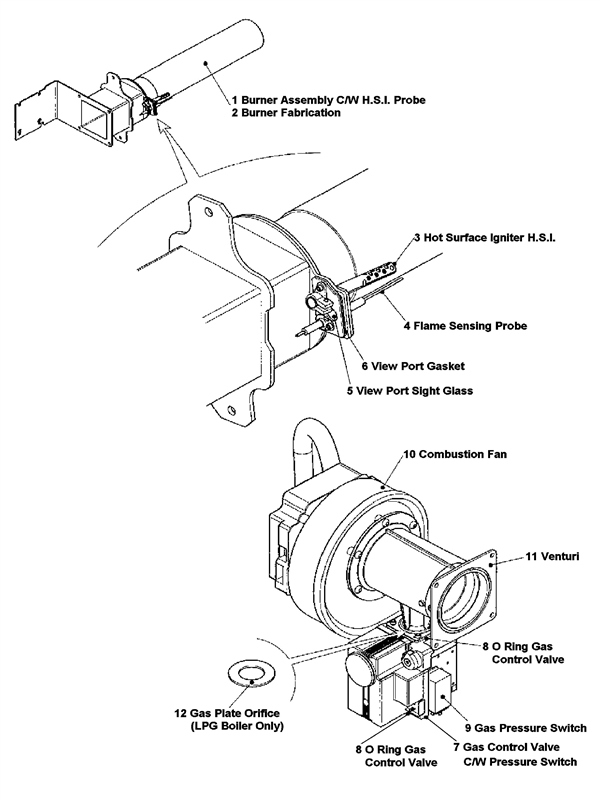 1 Burner Assembly C/W H.S.I. Probe
2 Burner Fabrication

3 Hot Surface Igniter H.S.I.

4 Flame Sensing Probe

6 View Port Gasket

5 View Port Sight Glass

10 Combustion Fan

11 Venturi

8 O Ring Gas Control Valve

12 Gas Plate Orifice (LPG Boiler Only)

9 Gas Pressure Switch

8 O Ring Gas Control Valve

7 Gas Control Valve C/W Pressure Switch