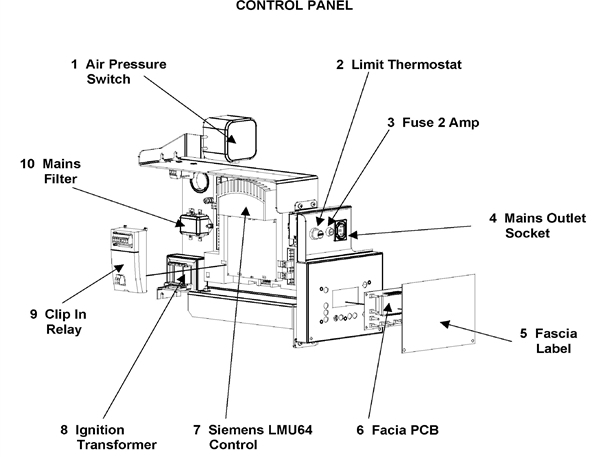 CONTROL PANEL

1 Air Pressure Switch

2 Limit Thermostat

3 Fuse 2 Amp

10 Mains Filter

4 Mains Outlet Socket

9 Clip In Relay

5 Fascia Label

8 Ignition Transformer

7 Siemens LMU64 Control

6 Facia PCB