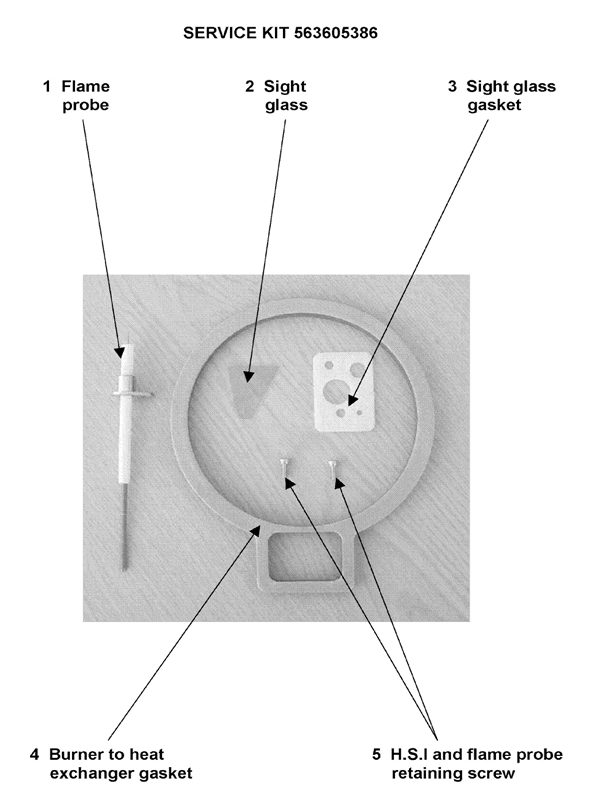 SERVICE KIT 563605386

1 Flame probe

2 Sight glass

3 Sight glass gasket

4 Burner to heat exchanger gasket

5 H.S.I and flame probe retaining screw