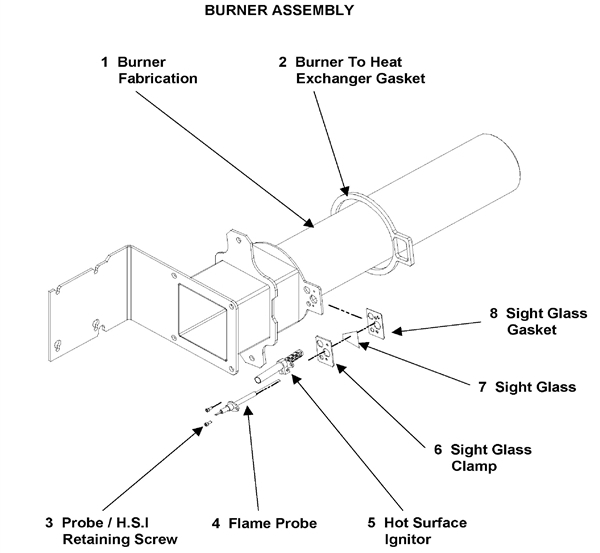 BURNER ASSEMBLY

1 Burner Fabrication

2 Burner To Heat Exchanger Gasket

8 Sight Glass Gasket

7 Sight Glass

6 Sight Glass Clamp

3 Probe / H.S.I Retaining Screw

4 Flame Probe

5 Hot Surface Ignitor