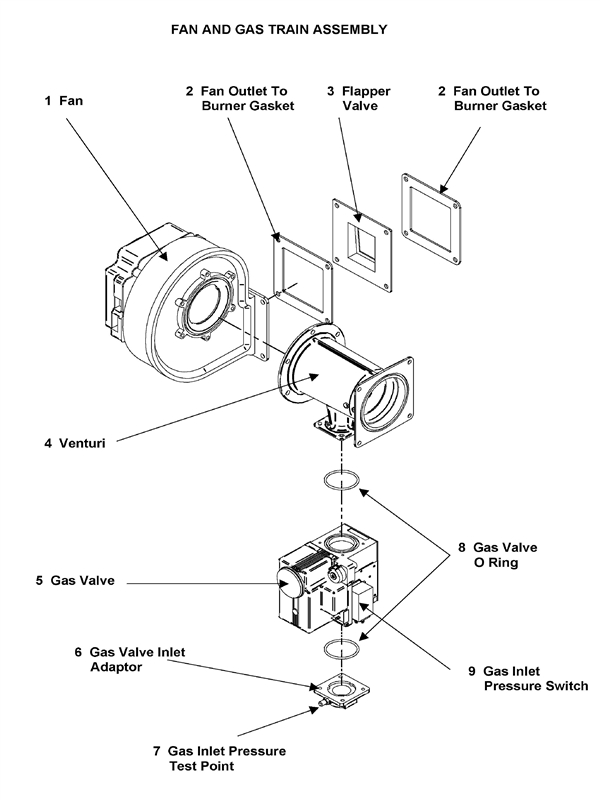 FAN AND GAS TRAIN ASSEMBLY

1 Fan

2 Fan Outlet To Burner Gasket

3 Flapper Valve

2 Fan Outlet To Burner Gasket

4 Venturi

8 Gas Valve O Ring

5 Gas Valve

6 Gas Valve Inlet Adaptor

9 Gas Inlet Pressure Switch

7 Gas Inlet Pressure Test Point