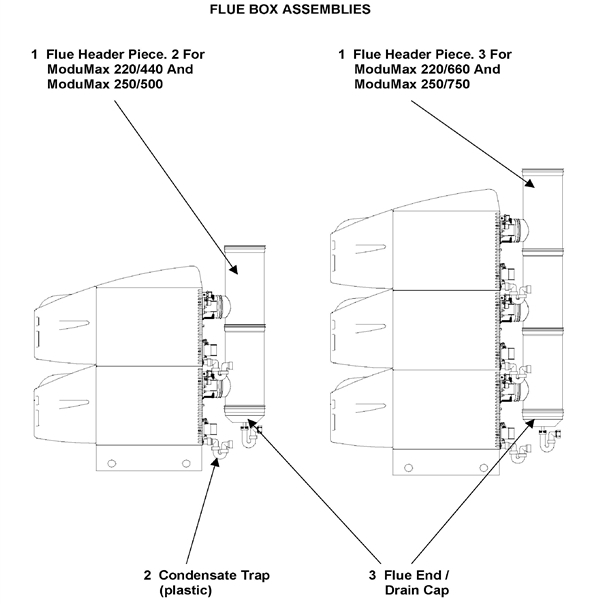 FLUE BOX ASSEMBLIES

1 Flue Header Piece. 2 For ModuMax 220/440 And ModuMax 250/500

1 Flue Header Piece. 3 For ModuMax 220/660 And ModuMax 250/750

2 Condensate Trap (plastic)

3 Flue End / Drain Cap