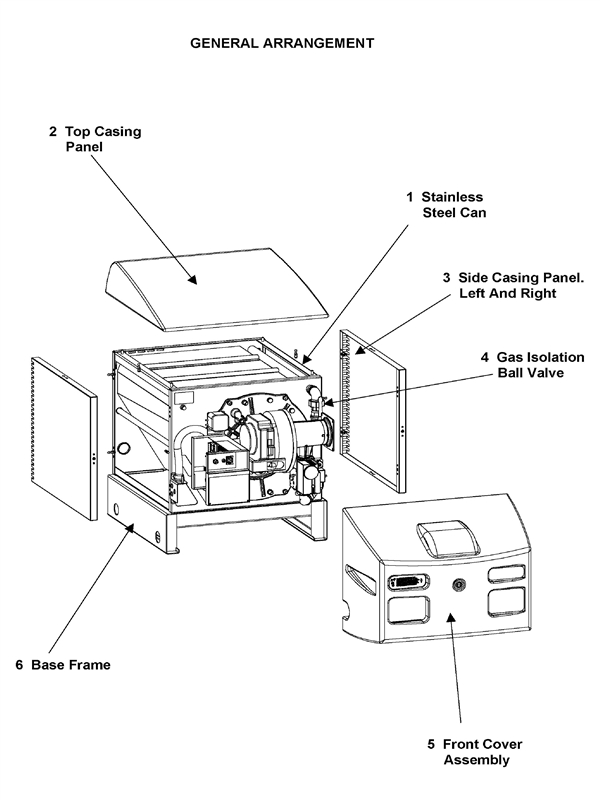 GENERAL ARRANGEMENT

2 Top Casing Panel

1 Stainless Steel Can

3 Side Casing Panel. Left And Right

4 Gas Isolation Ball Valve

6 Base Frame

5 Front Cover Assembly