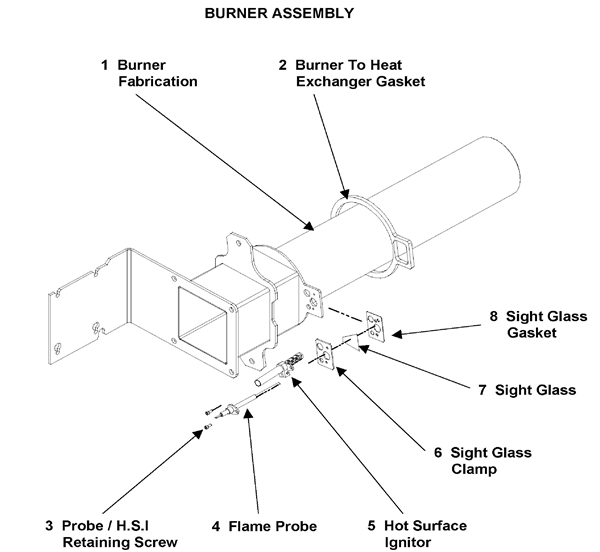 BURNER ASSEMBLY

1 Burner Fabrication

2 Burner To Heat Exchanger Gasket

8 Sight Glass Gasket

7 Sight Glass

6 Sight Glass Clamp

3 Probe / H.S.I Retaining Screw

4 Flame Probe

5 Hot Surface Ignitor