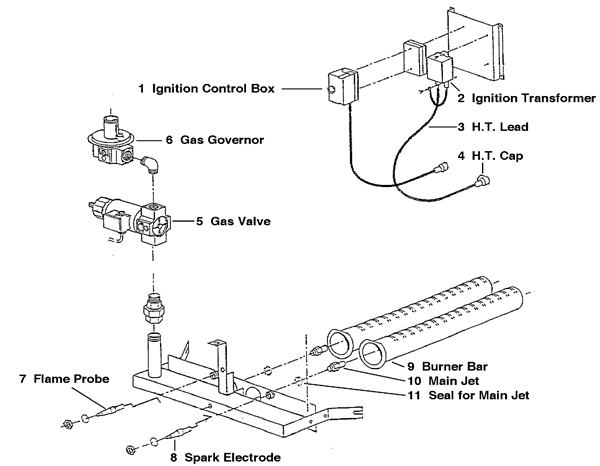 1 Ignition Control Box
2 Ignition Transformer
3 H.T. Lead
4 H.T. Cap
6 Gas Governor
5 Gas Valve
9 Burner Bar
10 Main Jet
11 Seal for Main Jet
7 Flame Probe
8 Spark Electrode