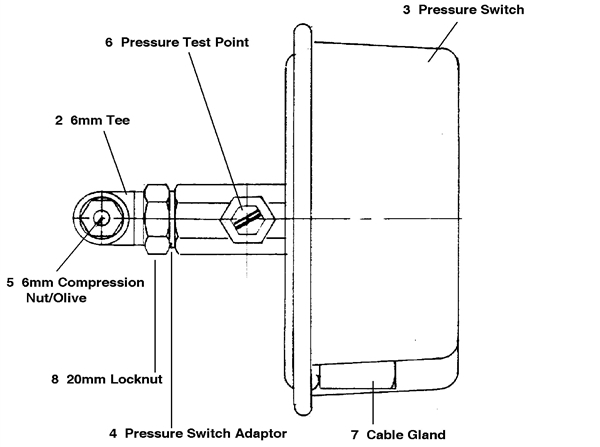 3 Pressure Switch

6 Pressure Test Point

2 6mm Tee

5 6mm Compression Nut/Olive

8 20mm Locknut

4 Pressure Switch Adaptor

7 Cable Gland