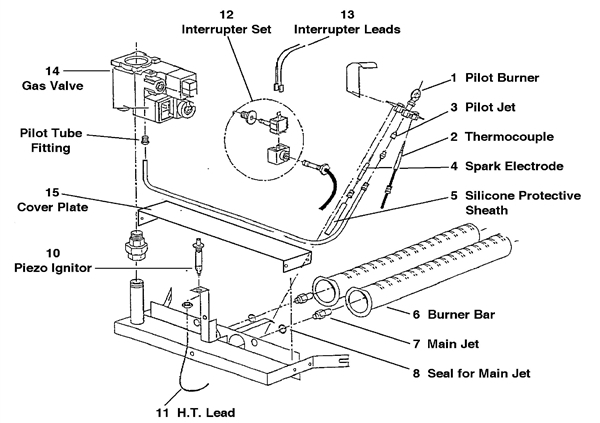 12
Interrupter Set

13
Interrupter Leads

14
Gas Valve

Pilot Tube
Fitting

15
Cover Plate

10
Piezo Ignitor

1 Pilot Burner

3 Pilot Jet

2 Thermocouple

4 Spark Electrode

5 Silicone Protective
Sheath

6 Burner Bar

7 Main Jet

8 Seal for Main Jet

11 H.T. Lead