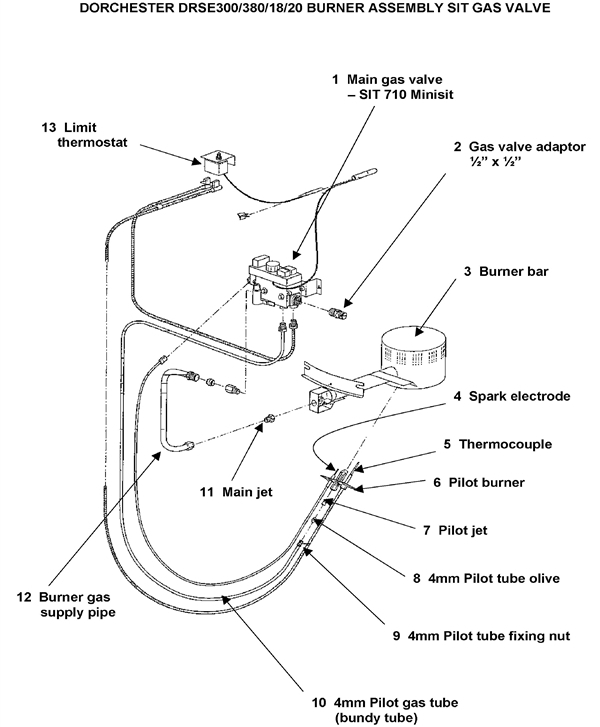 DORCHESTER DRSE300/380/18/20 BURNER ASSEMBLY SIT GAS VALVE

1 Main gas valve – SIT 710 Minisit

13 Limit thermostat

2 Gas valve adaptor ½" x ½"

3 Burner bar

4 Spark electrode

5 Thermocouple

6 Pilot burner

11 Main jet

7 Pilot jet

8 4mm Pilot tube olive

12 Burner gas supply pipe

9 4mm Pilot tube fixing nut

10 4mm Pilot gas tube (bundy tube)