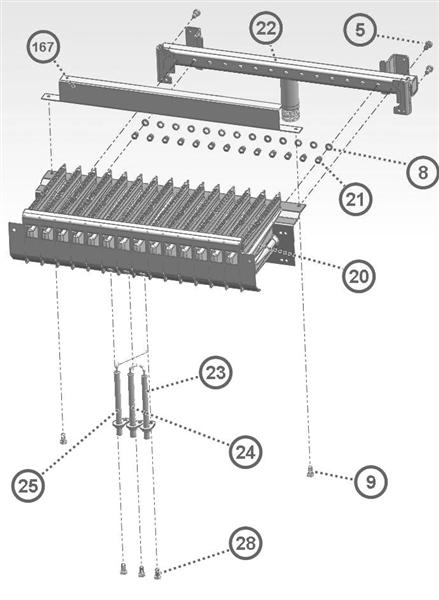 167
22
5
8
21
20
23
24
25
9
28