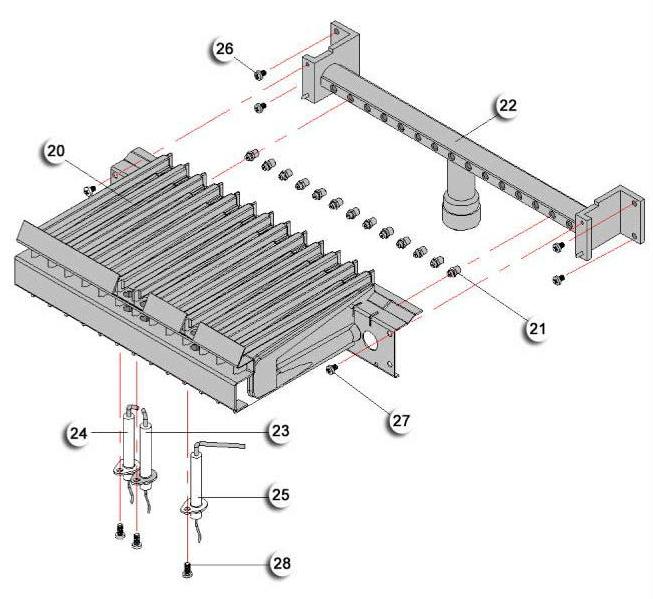 26
22
20
21
27
24
23
25
28