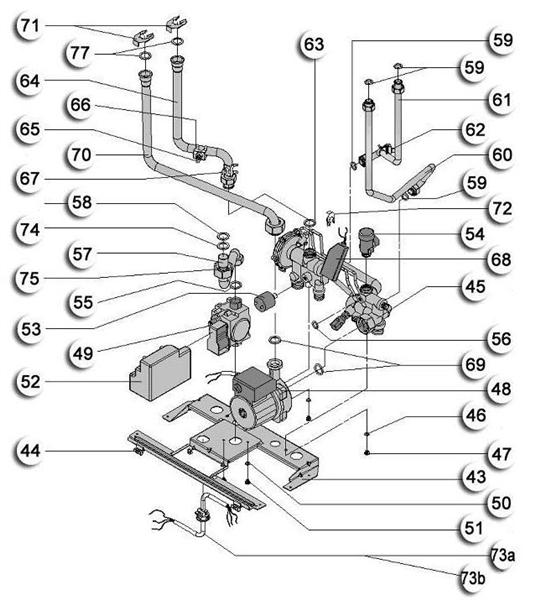 71
77
64
66
65
70
67
58
74
57
75
55
53
49
52
44
63
59
59
61
62
60
59
72
54
68
45
56
69
48
46
47
43
50
51
73a
73b