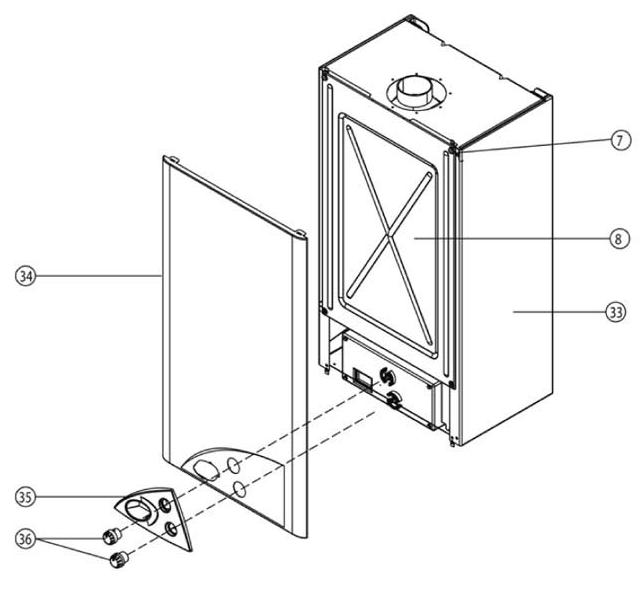 7
8
34
33
35
36