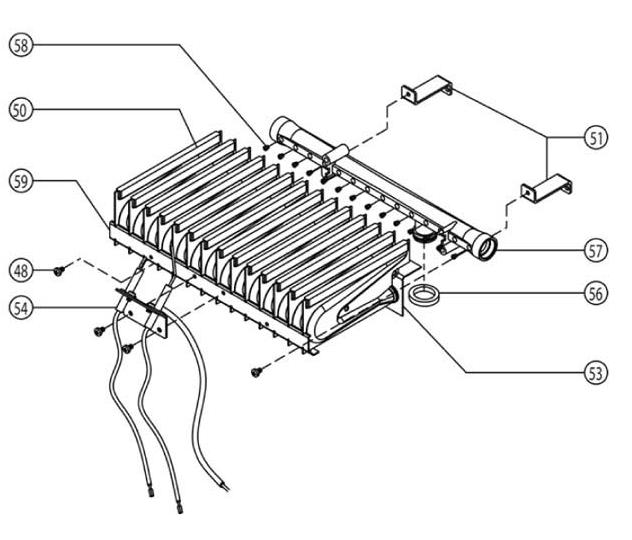 58
50
59
48
54
51
57
56
53