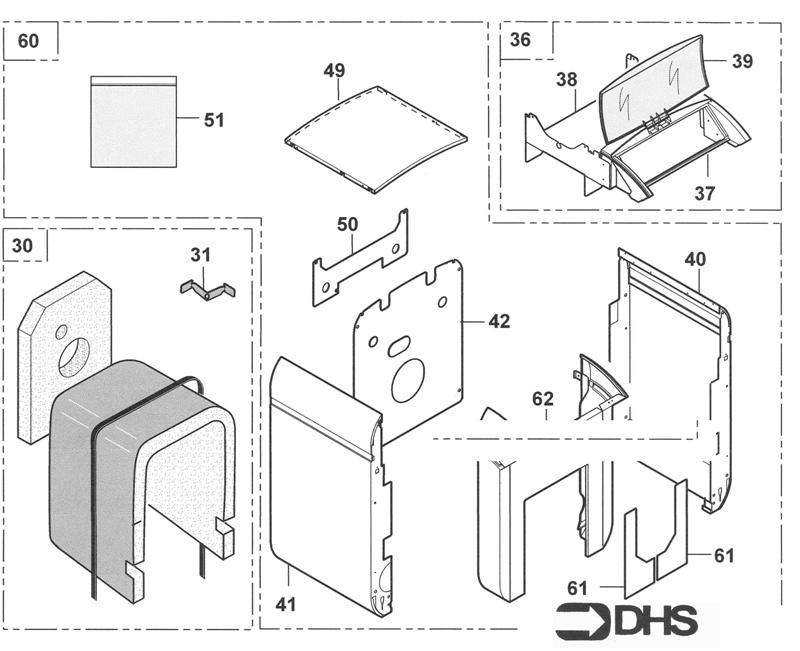 60
51
49
36
38
39
37
30
31
50
42
40
62
41
61
61
DHS