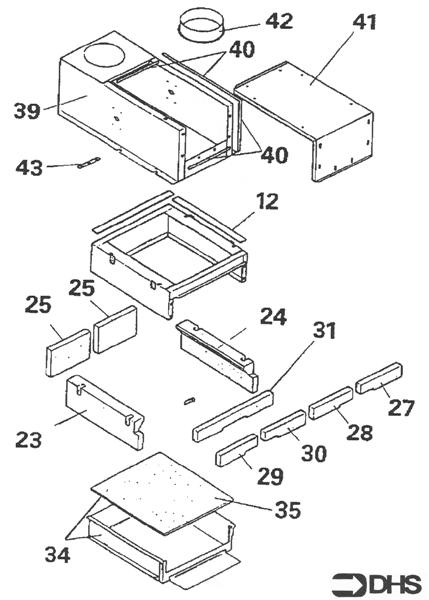 42
41
40
39
40
43
12
25
25
24
31
27
28
23
30
29
35
34
DHS