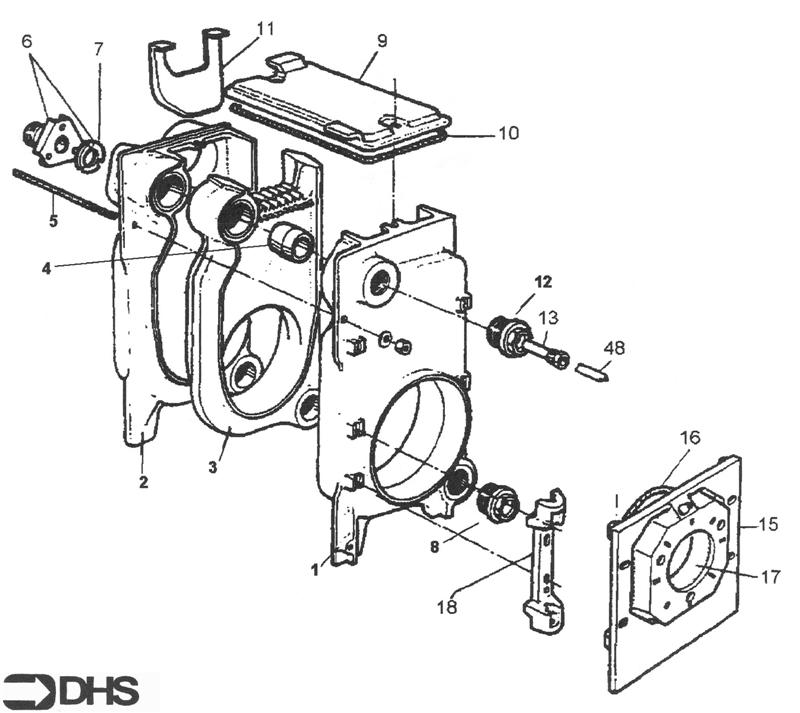 6
7
11
9
10
5
4
12
13
48
2
3
16
15
17
1
8
18
DHS