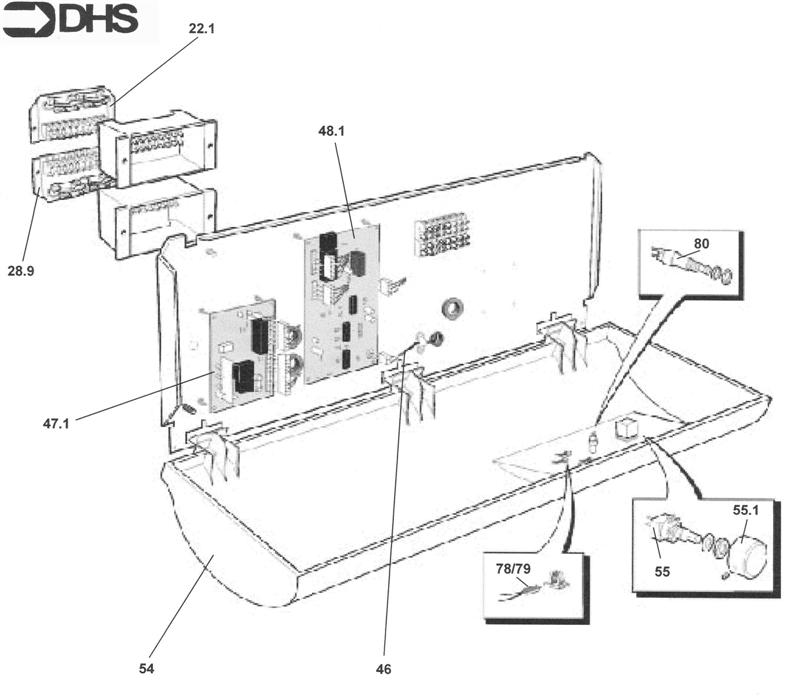 DHS

22.1

48.1

28.9

80

47.1

55.1

55

78/79

54

46