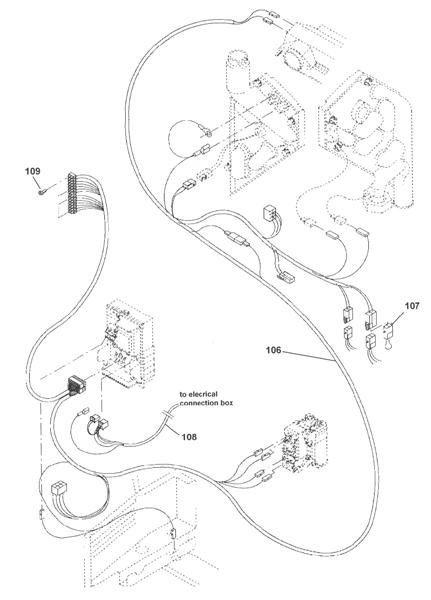 109

107

106

to elecrical connection box

108