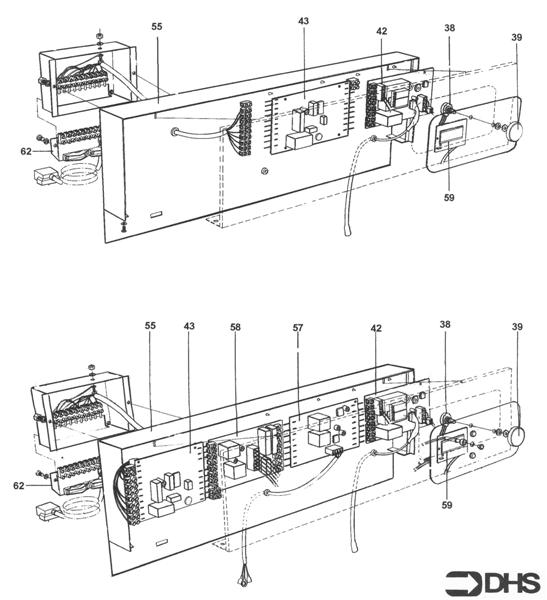 55
43
42
38
39
62
59

55
43
58
57
42
38
39
62
59

DHS