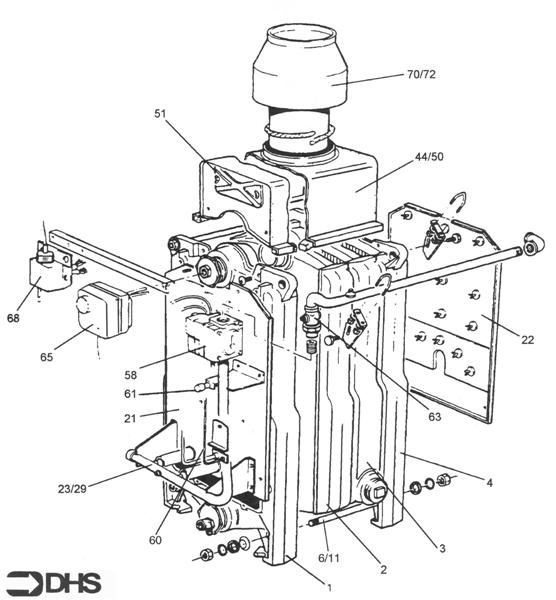 70/72

51

44/50

68

65

22

58

61

21

63

23/29

4

60

3

6/11

2

1

DHS