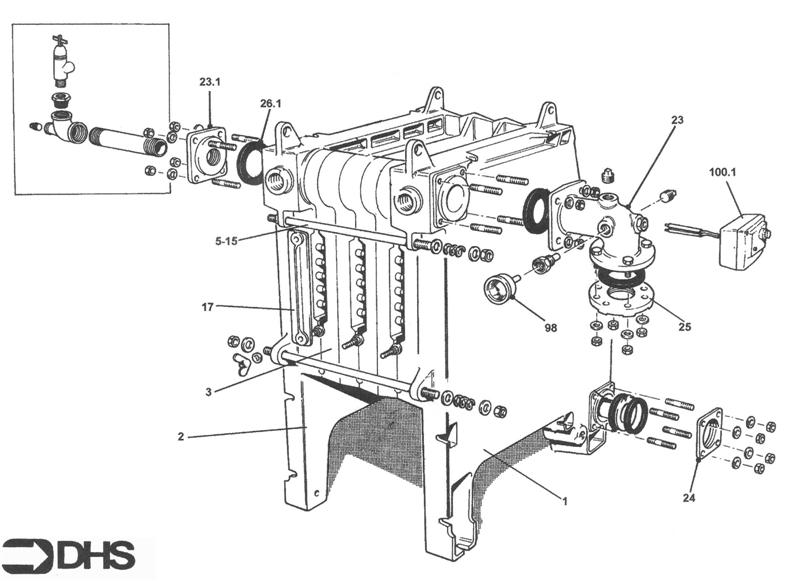 23.1
26.1
23
100.1
5-15
17
98
25
3
2
1
24
DHS