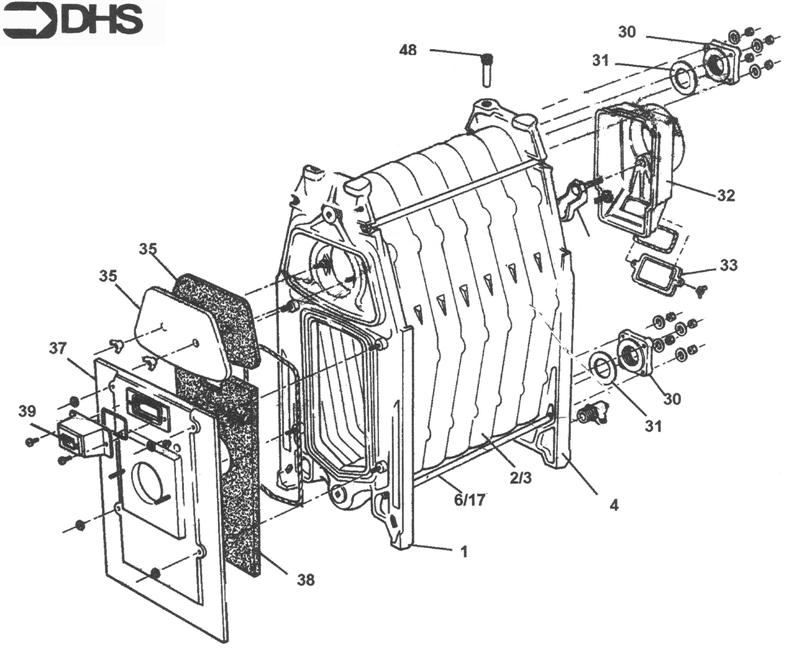 DHS

48
30
31
32
33
35
35
37
39
30
31
2/3
6/17
4
1
38